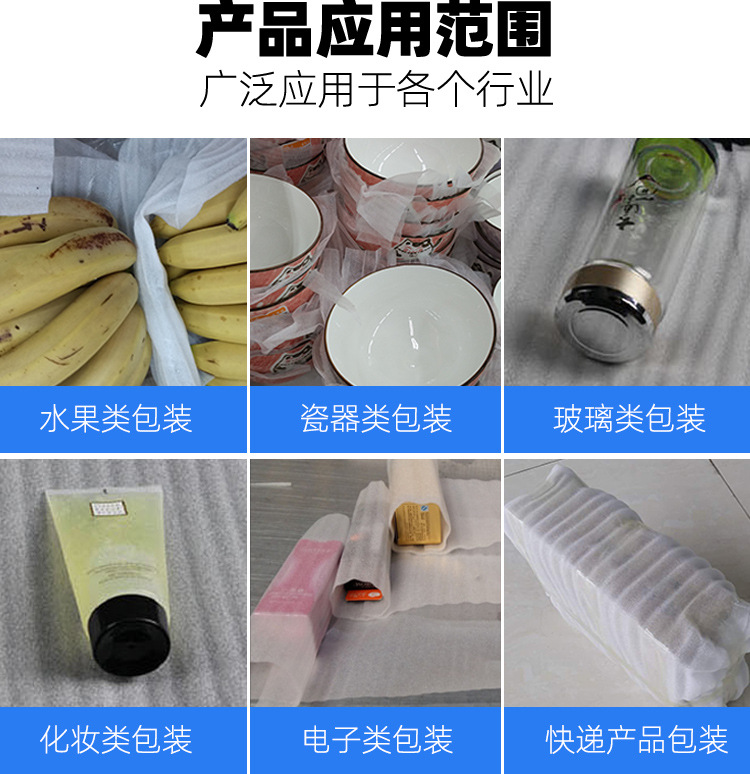 产品应用范围
广泛应用于各个行业

水果类包装

瓷器类包装

玻璃类包装

化妆类包装

电子类包装

快递产品包装